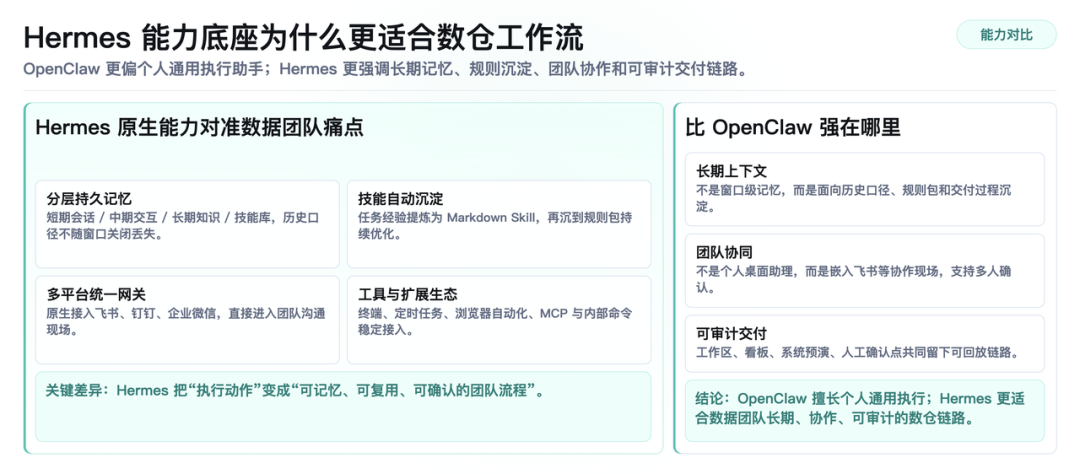 Hermes 能力底座为什么更适合数仓工作流

能力对比

OpenClaw 更偏个人通用执行助手；Hermes 更强调长期记忆、规则沉淀、团队协作和可审计交付链路。

Hermes 原生能力对准数据团队痛点

分层持久记忆
短期会话 / 中期交互 / 长期知识 / 技能库，历史口径不随窗口关闭丢失。

技能自动沉淀
任务经验提炼为 Markdown Skill，再沉到规则包持续优化。

多平台统一网关
原生接入飞书、钉钉、企业微信，直接进入团队沟通现场。

工具与扩展生态
终端、定时任务、浏览器自动化、MCP 与内部命令稳定接入。

关键差异：Hermes 把“执行动作”变成“可记忆、可复用、可确认的团队流程”。

比 OpenClaw 强在哪里

长期上下文
不是窗口级记忆，而是面向历史口径、规则包和交付过程沉淀。

团队协同
不是个人桌面助理，而是嵌入飞书等协作现场，支持多人确认。

可审计交付
工作区、看板、系统预演、人工确认点共同留下可回放链路。

结论：OpenClaw 擅长个人通用执行；Hermes 更适合数据团队长期、协作、可审计的数仓链路。